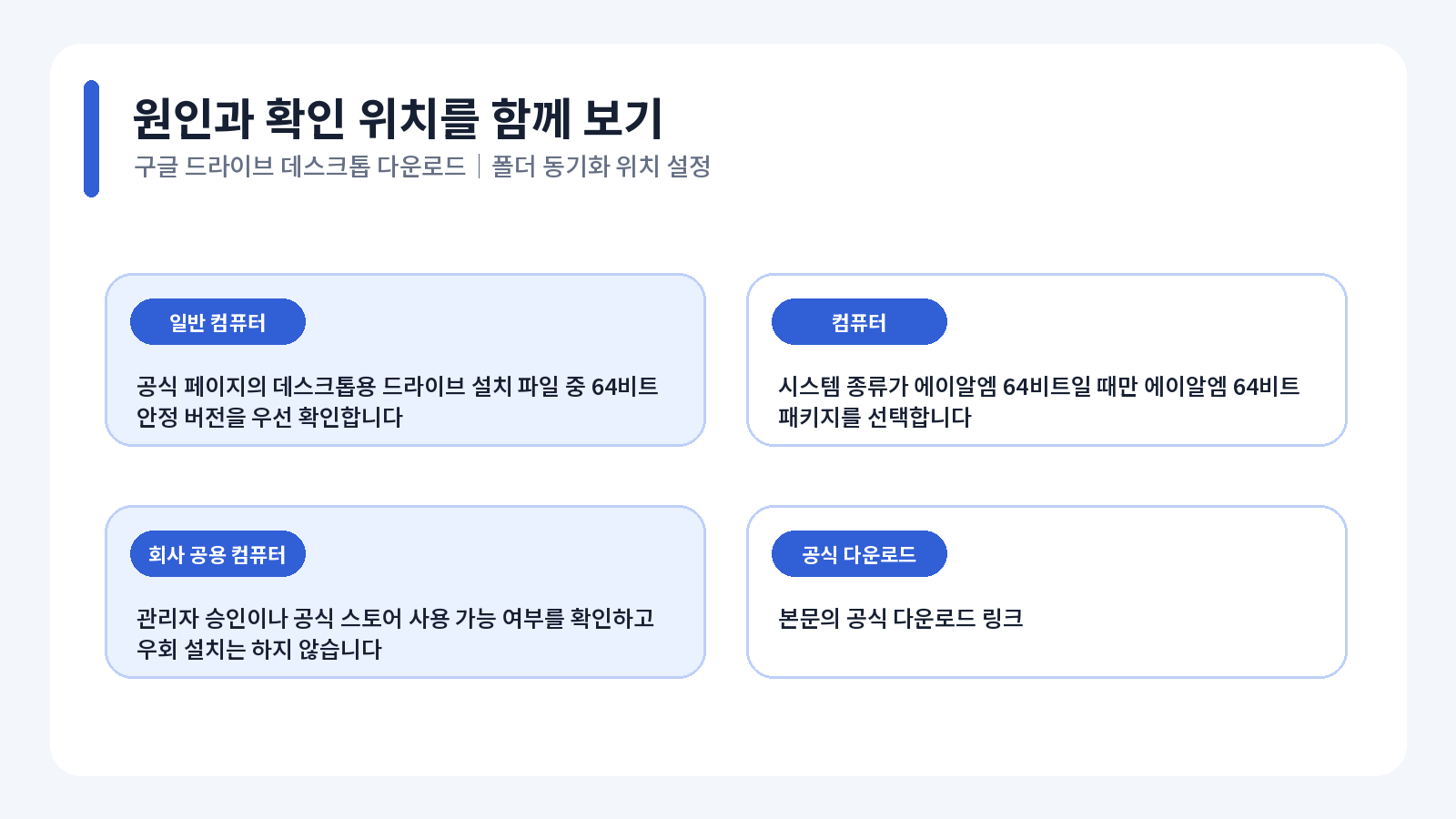 원인과 확인 위치를 함께 보기

구글 드라이브 데스크톱 다운로드 | 폴더 동기화 위치 설정

일반 컴퓨터

공식 페이지의 데스크톱용 드라이브 설치 파일 중 64비트 안정 버전을 우선 확인합니다

컴퓨터

시스템 종류가 에이알엠 64비트일 때만 에이알엠 64비트 패키지를 선택합니다

회사 공용 컴퓨터

관리자 승인이나 공식 스토어 사용 가능 여부를 확인하고 우회 설치는 하지 않습니다

공식 다운로드

본문의 공식 다운로드 링크